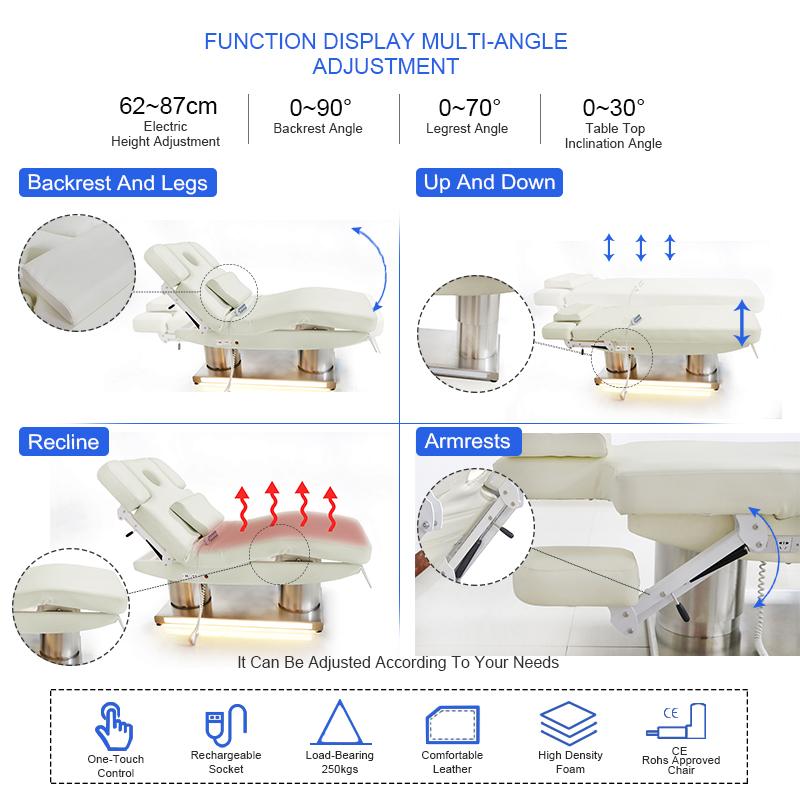 FUNCTION DISPLAY MULTI-ANGLE ADJUSTMENT

62~87cm
Electric
Height Adjustment

0~90°
Backrest Angle

0~70°
Legrest Angle

0~30°
Table Top
Inclination Angle

Backrest And Legs

Up And Down

Recline

Armrests

It Can Be Adjusted According To Your Needs

One-Touch Control

Rechargeable Socket

Load-Bearing 250kgs

Comfortable Leather

High Density Foam

CE

CE Rohs Approved Chair