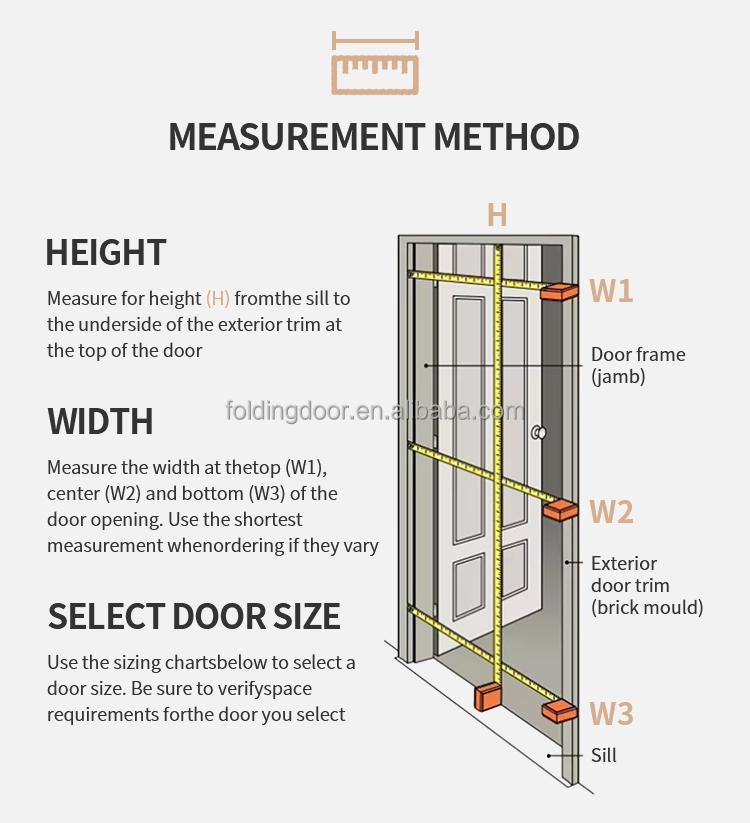 MEASUREMENT METHOD

HEIGHT

Measure for height (H) fromthe sill to the underside of the exterior trim at the top of the door

WIDTH

Measure the width at thetop (W1), center (W2) and bottom (W3) of the door opening. Use the shortest measurement whenordering if they vary

SELECT DOOR SIZE

Use the sizing chartsbelow to select a door size. Be sure to verifyspace requirements forthe door you select

H

W1

Door frame (jamb)

foldingdoor.en.alibaba.com

W2

Exterior door trim (brick mould)

W3

Sill