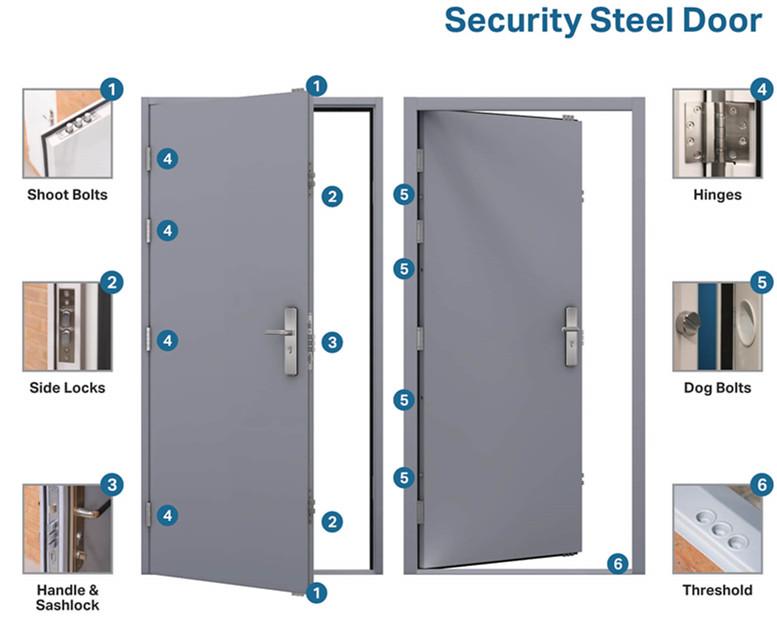 Security Steel Door

1
Shoot Bolts

2
Side Locks

3
Handle & Sashlock

1
4
4
4
4
2
3
2
1

5
5
5
5
6

4
Hinges

5
Dog Bolts

6
Threshold